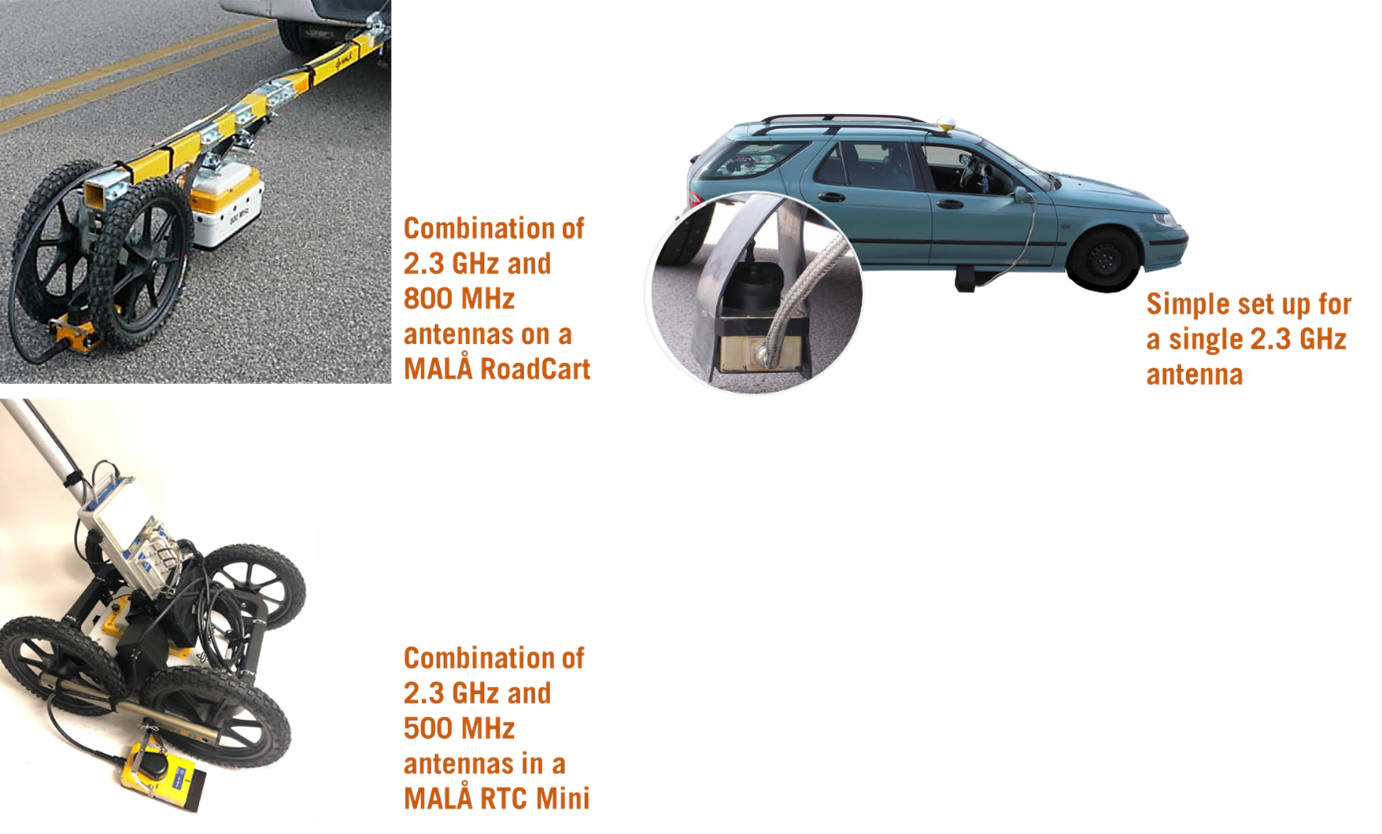 800 MHz

Combination of 2.3 GHz and 800 MHz antennas on a MALÅ RoadCart

Simple set up for a single 2.3 GHz antenna

Combination of 2.3 GHz and 500 MHz antennas in a MALÅ RTC Mini