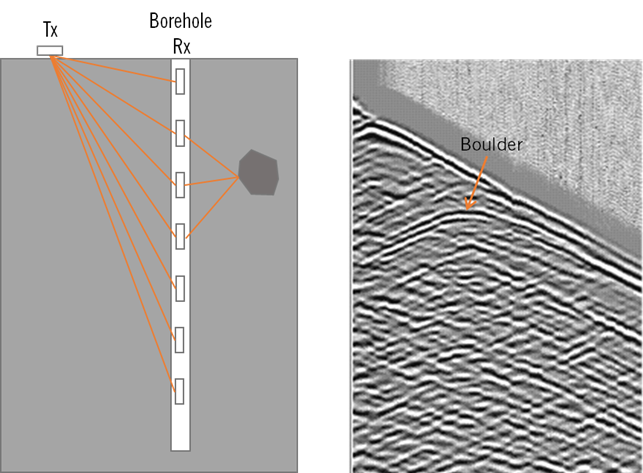 Tx

Borehole
Rx

Boulder